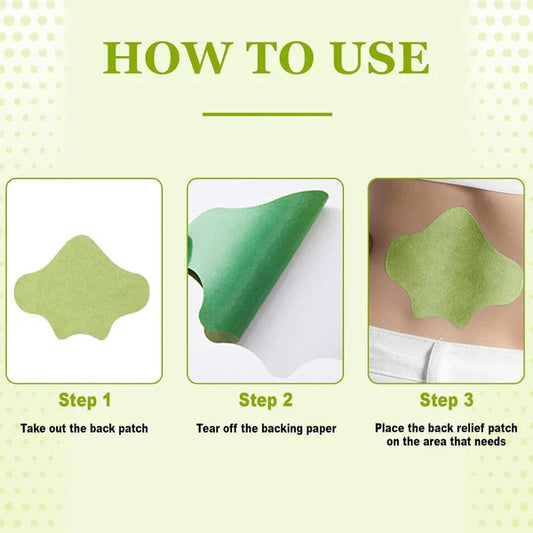 HOW TO USE

Step 1

Take out the back patch

Step 2

Tear off the backing paper

Step 3

Place the back relief patch on the area that needs