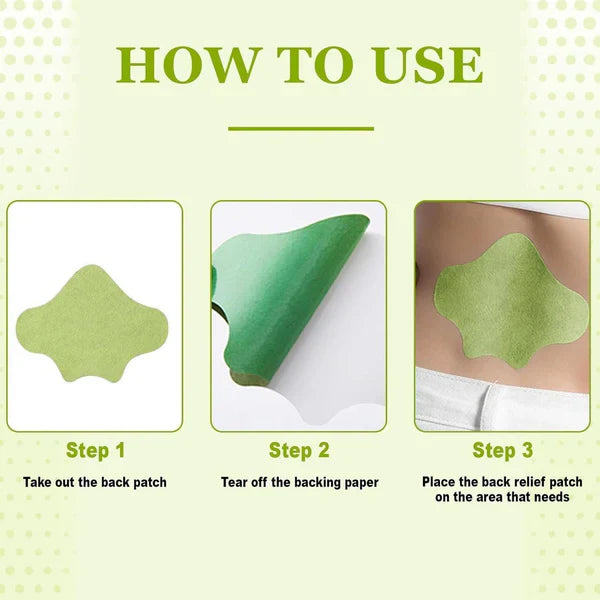 HOW TO USE

Step 1

Take out the back patch

Step 2

Tear off the backing paper

Step 3

Place the back relief patch on the area that needs